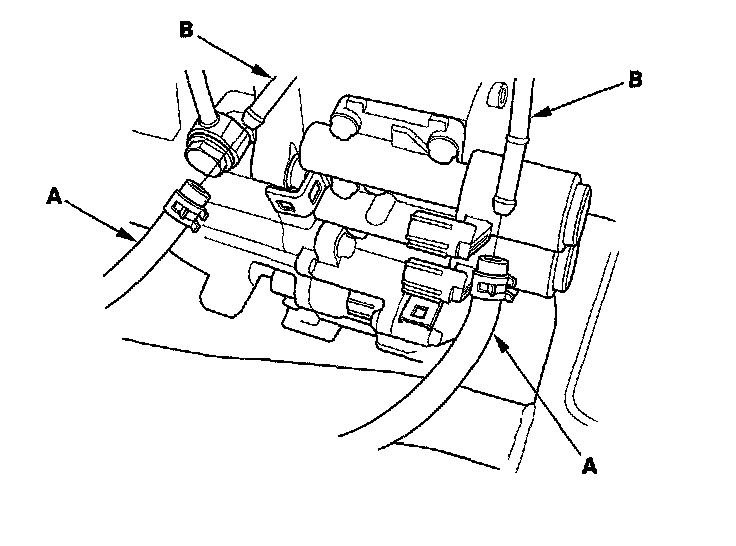 B
B
A
A