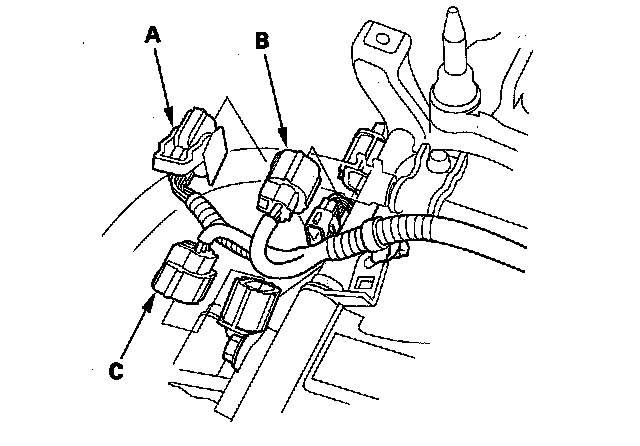 A
B
C