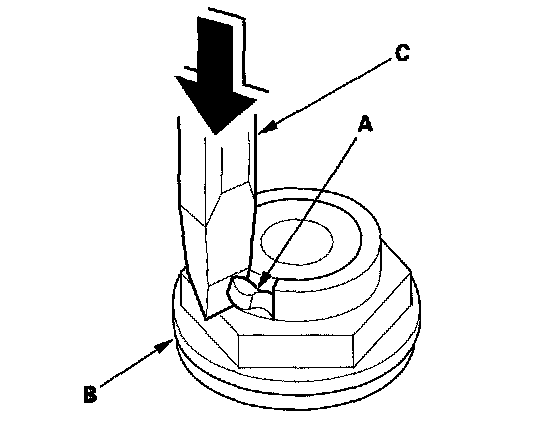 C

A

B