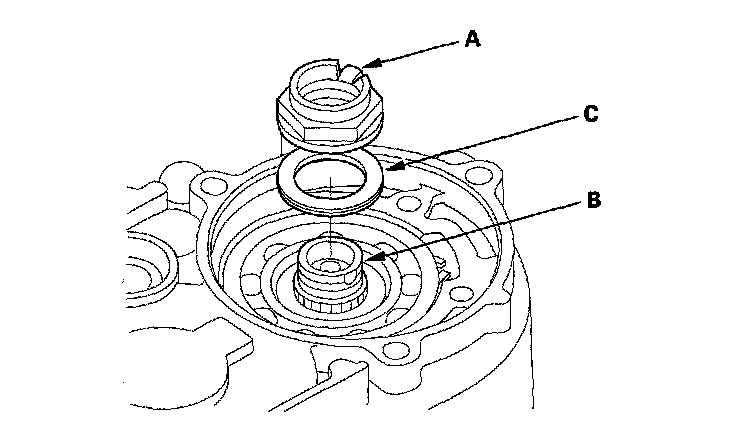 A
C
B