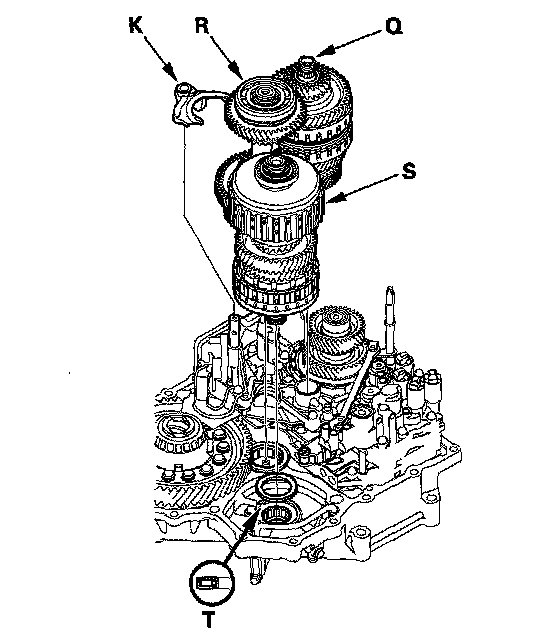 K
R
Q
S
T