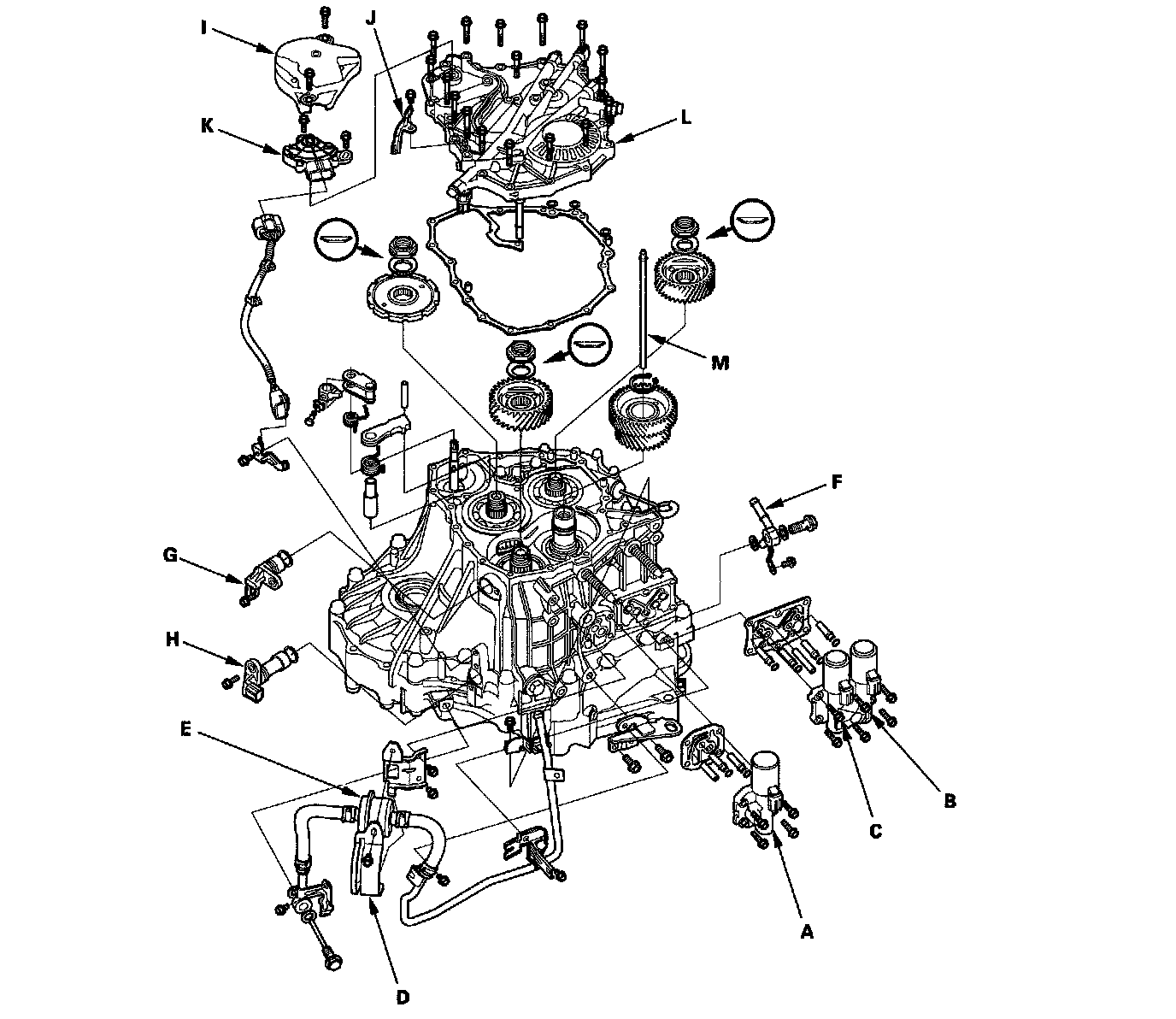 I
J
K
L
M
F
G
H
E
B
C
A
D