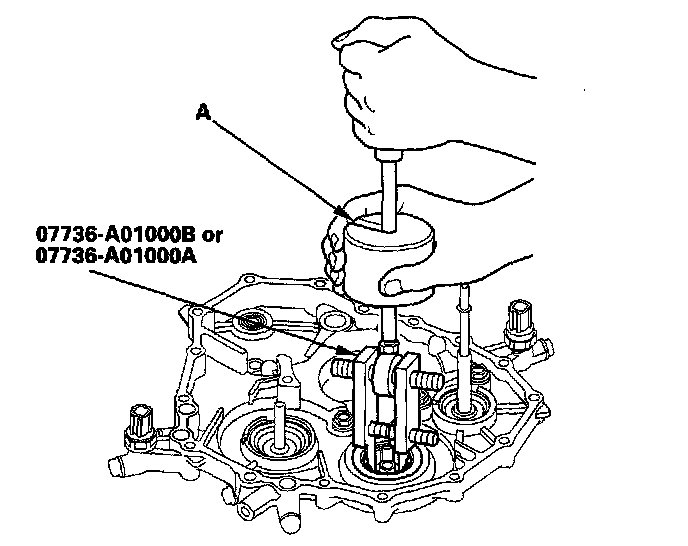 A

07736-A01000B or
07736-A01000A