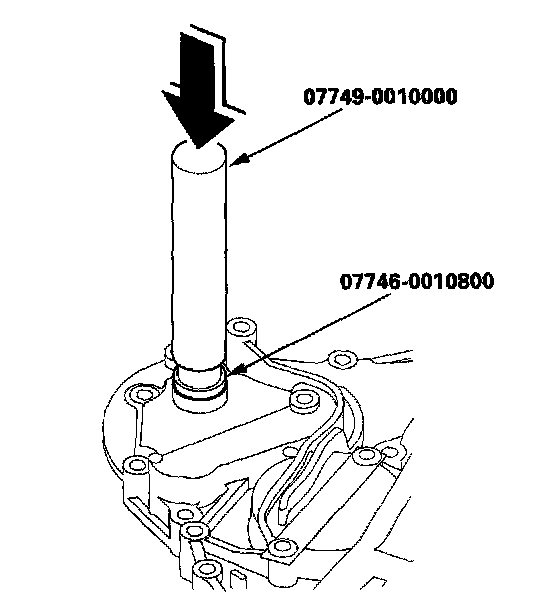 07749-0010000

07746-0010800