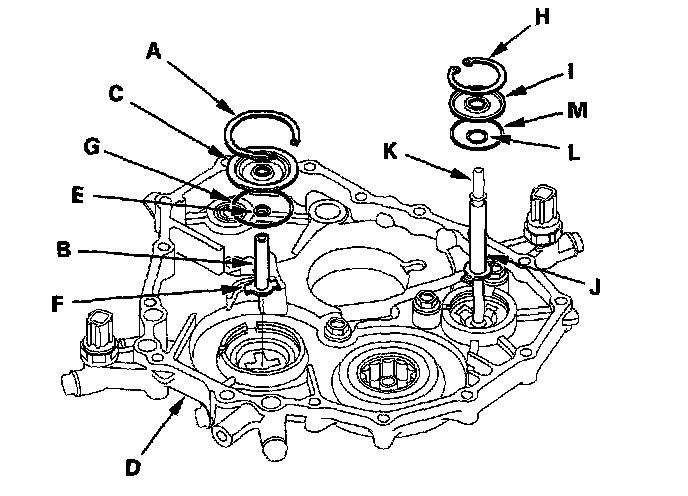 A
C
G
E
B
F
D
H
I
M
L
K
J