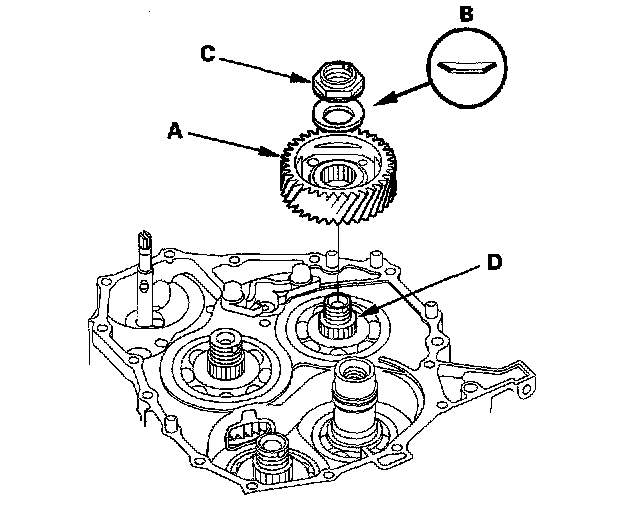 B
C
A
D