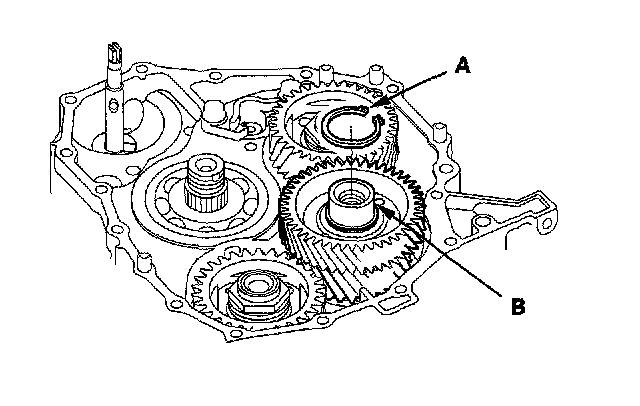 A

B