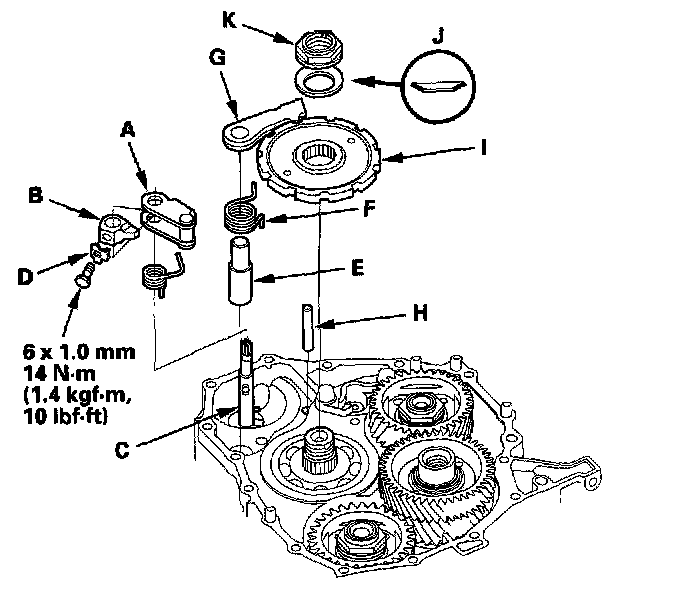 K
J
G
A
I
B
F
D
E
H
6 x 1.0 mm
14 N·m
(1.4 kgf·m,
10 lbf·ft)
C