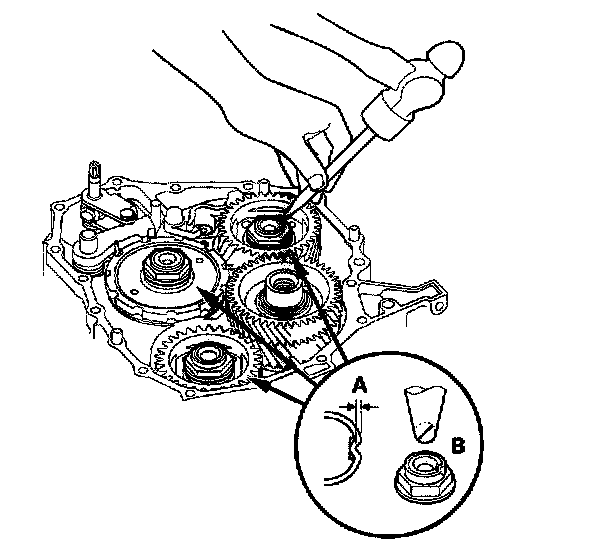 A
B