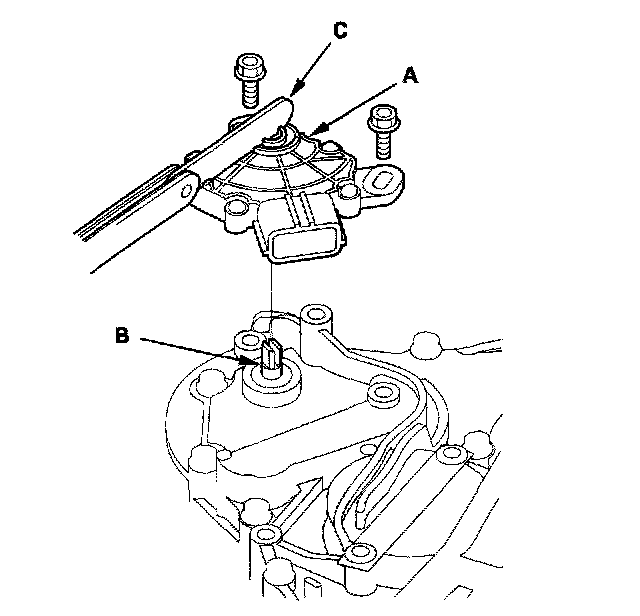 C
A
B