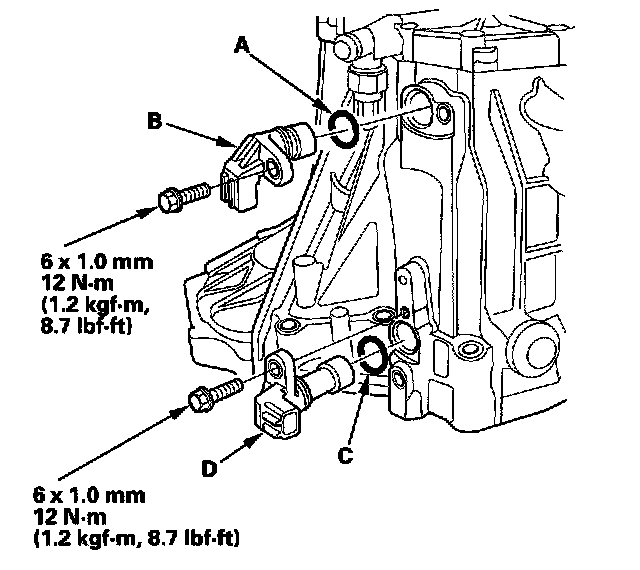 A

B

6 x 1.0 mm
12 N·m
(1.2 kgf·m,
8.7 lbf·ft)

C

D

6 x 1.0 mm
12 N·m
(1.2 kgf·m, 8.7 lbf·ft)