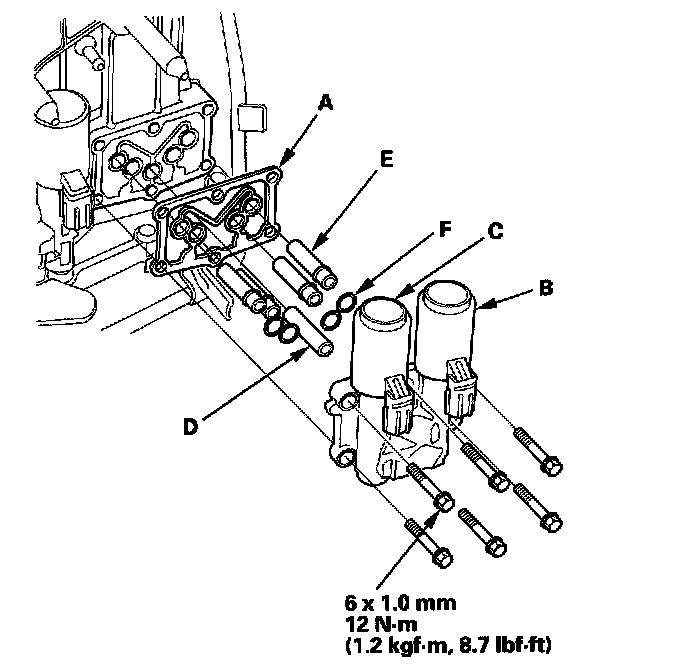 A

E

F

C

B

D

6 x 1.0 mm
12 N·m
(1.2 kgf·m, 8.7 lbf·ft)