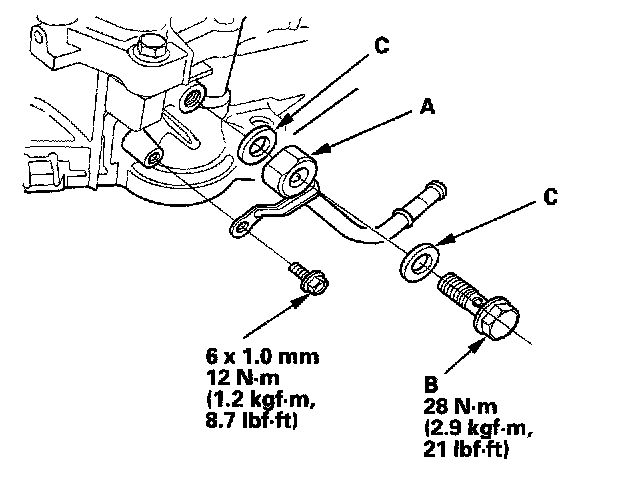 C

A

C

6 x 1.0 mm
12 N·m
(1.2 kgf·m,
8.7 lbf·ft)

B
28 N·m
(2.9 kgf·m,
21 lbf·ft)