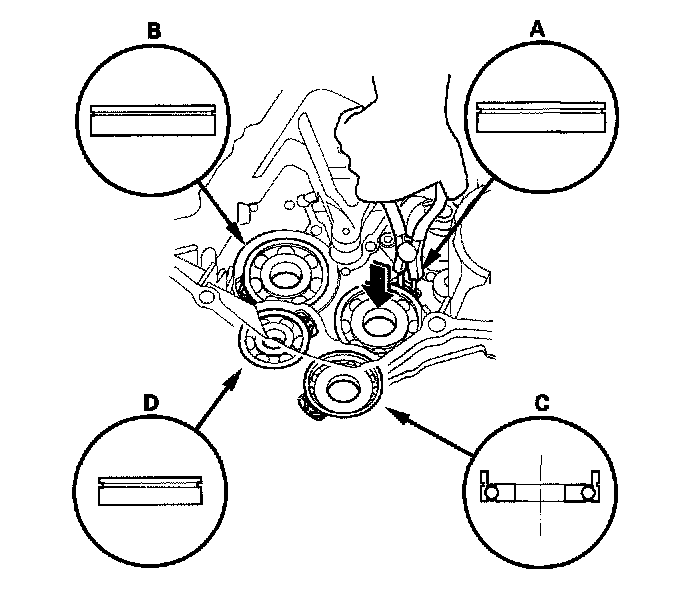 B
A
D
C