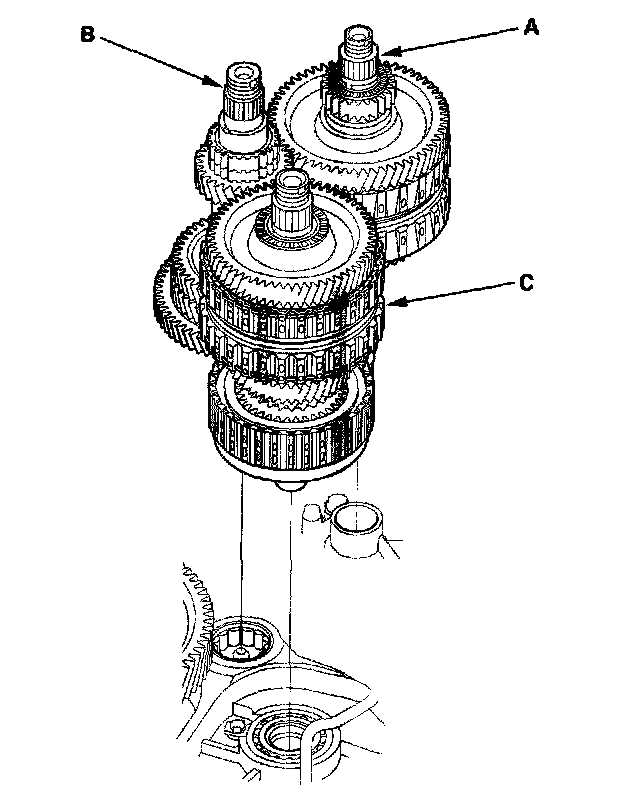 B
A
C