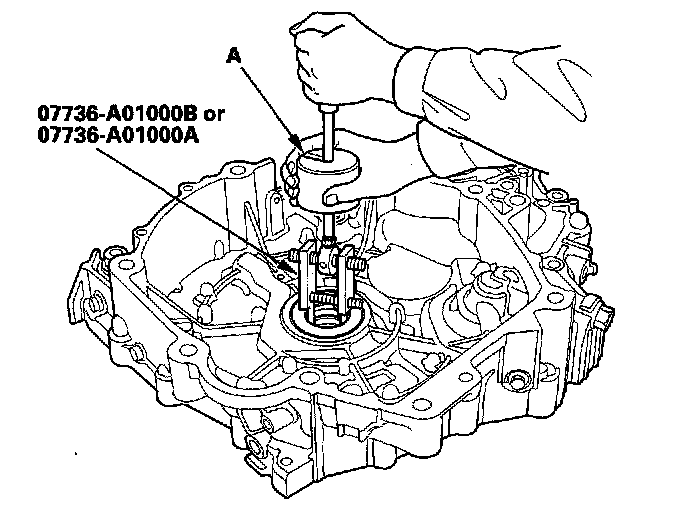 A

07736-A01000B or
07736-A01000A