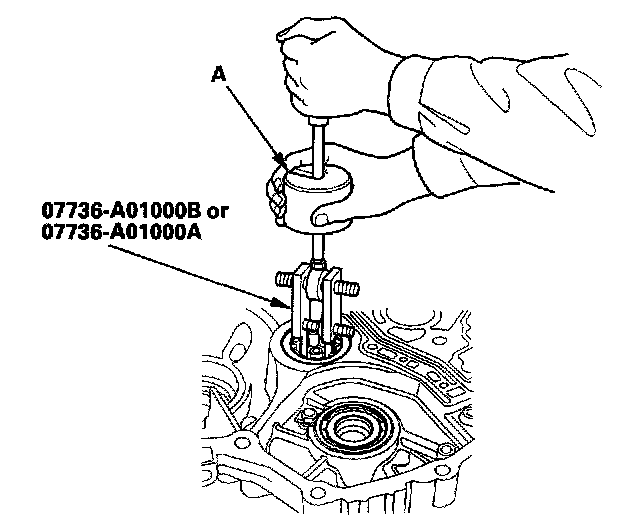 A

07736-A01000B or
07736-A01000A