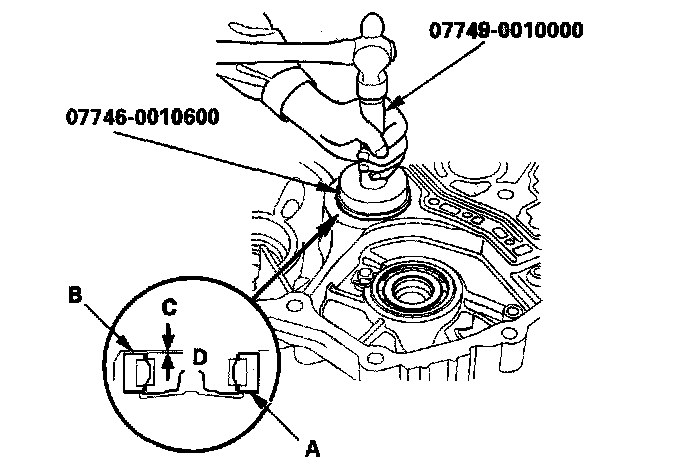 07749-0010000

07746-0010600

B

C

D

A