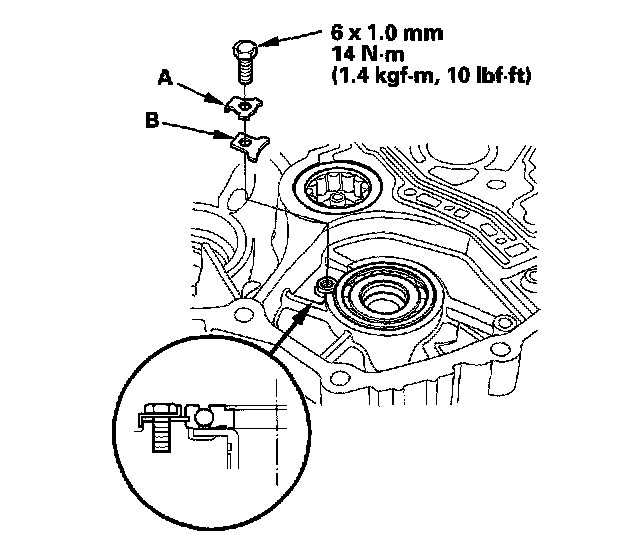 6 x 1.0 mm
14 N·m
(1.4 kgf·m, 10 lbf·ft)

A

B