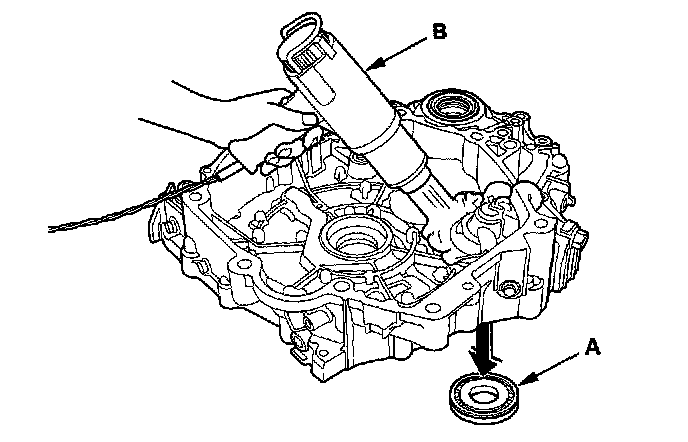 B

A