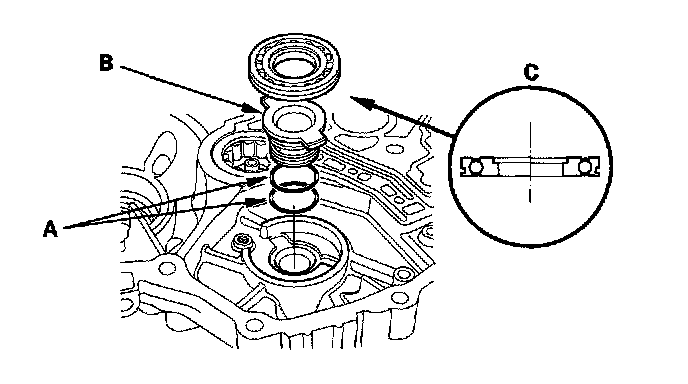 B
C
A