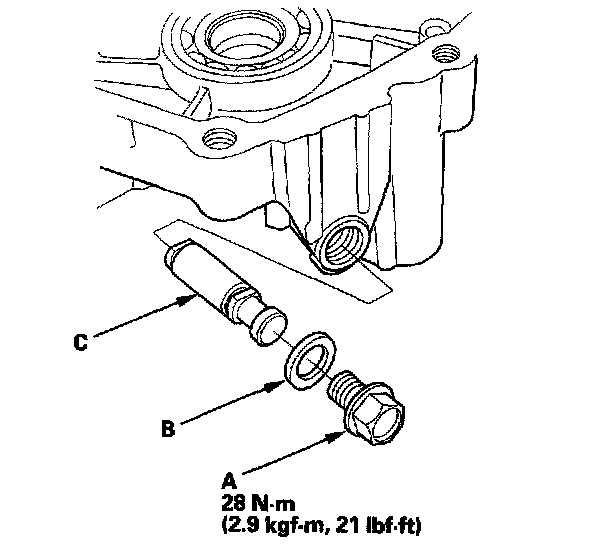 C

B

A
28 N·m
(2.9 kgf·m, 21 lbf·ft)