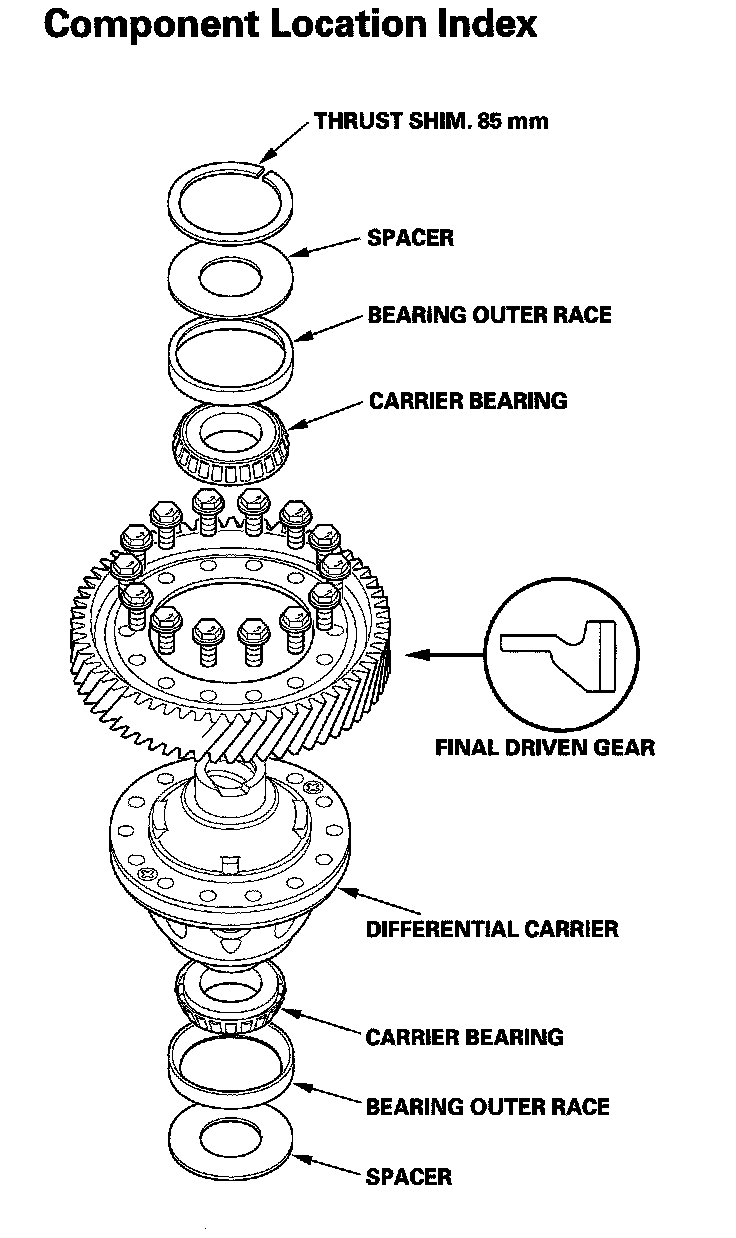 Component Location Index

THRUST SHIM. 85 mm

SPACER

BEARING OUTER RACE

CARRIER BEARING

FINAL DRIVEN GEAR

DIFFERENTIAL CARRIER

CARRIER BEARING

BEARING OUTER RACE

SPACER