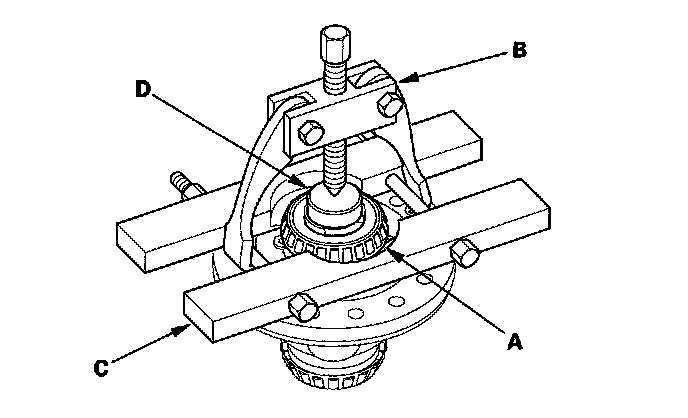 B
D
A
C