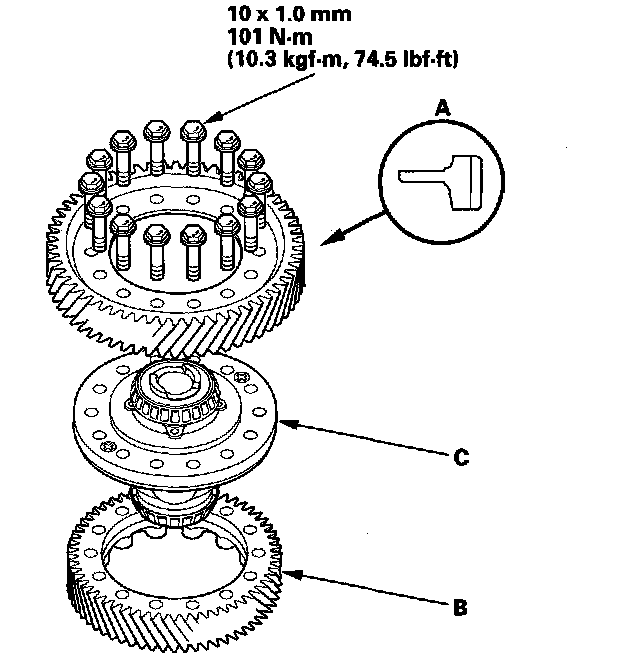 10 x 1.0 mm
101 N·m
(10.3 kgf·m, 74.5 lbf·ft)

A

C

B