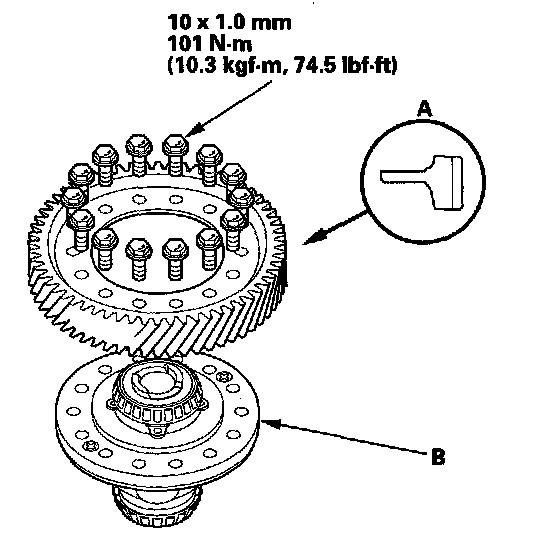 10 x 1.0 mm
101 N·m
(10.3 kgf·m, 74.5 lbf·ft)

A

B