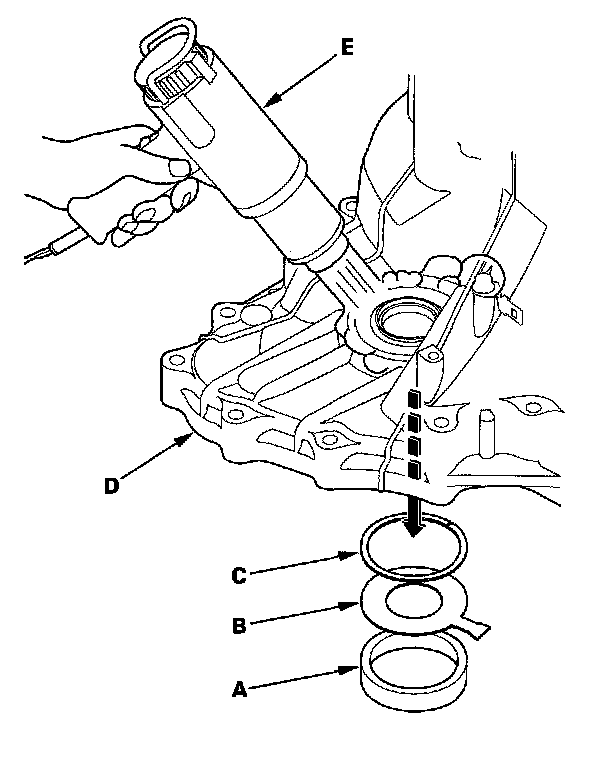 E
D
C
B
A