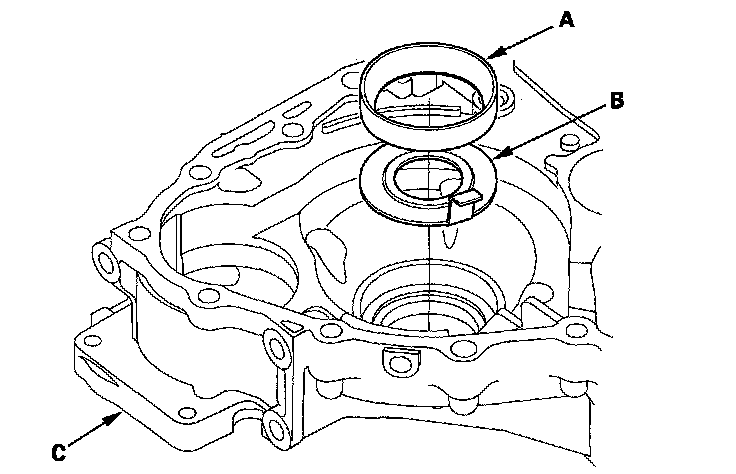 A
B
C