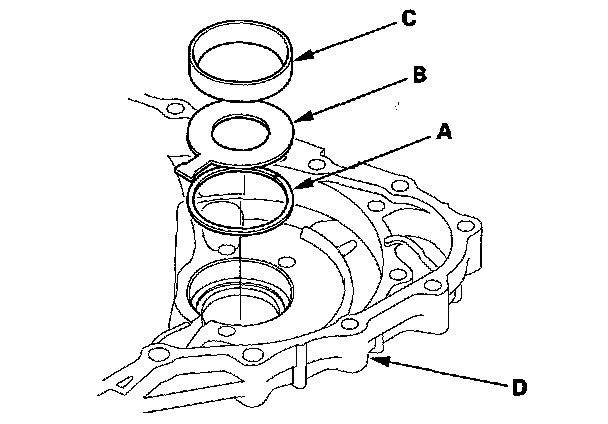 C
B
A
D