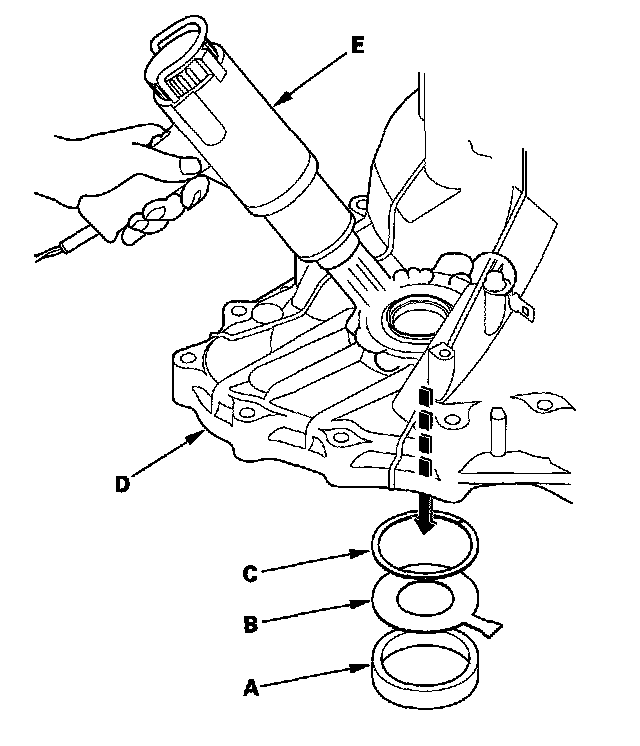 E
D
C
B
A