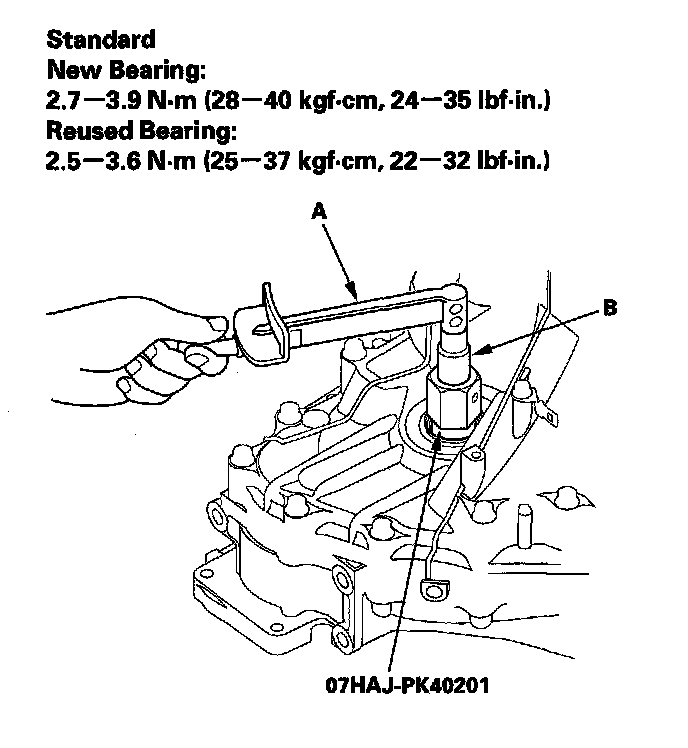 Standard
New Bearing:
2.7—3.9 N·m (28—40 kgf·cm, 24—35 lbf·in.)
Reused Bearing:
2.5—3.6 N·m (25—37 kgf·cm, 22—32 lbf·in.)

A

B

07HAJ-PK40201