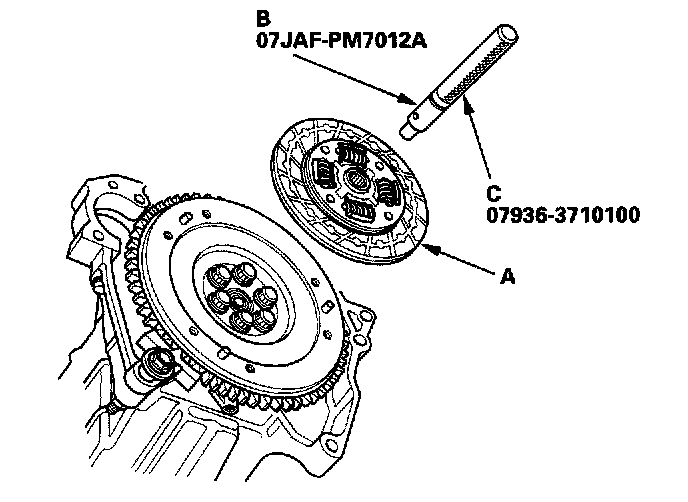 B
07JAF-PM7012A

C
07936-3710100

A