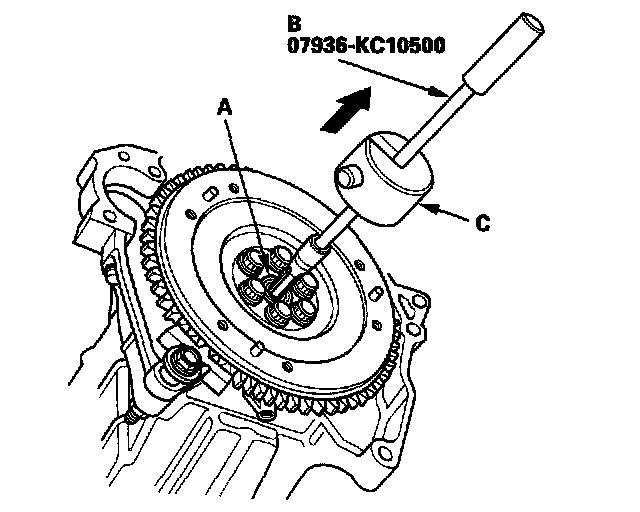 B
07936-KC10500

A

C