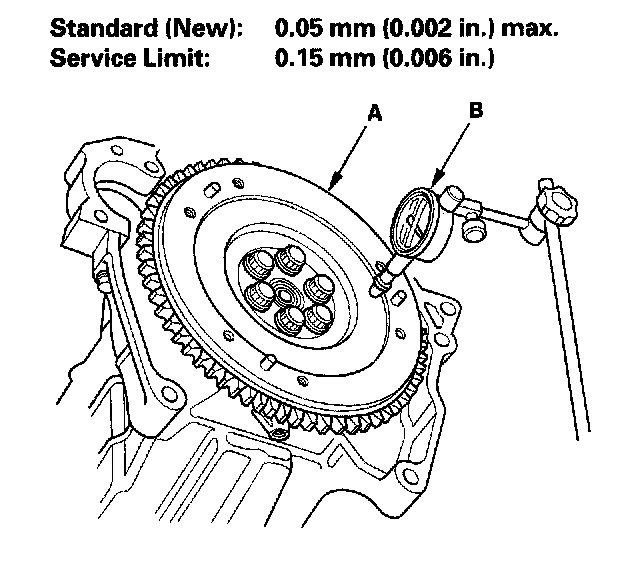 Standard (New): 0.05 mm (0.002 in.) max.
Service Limit: 0.15 mm (0.006 in.)

A

B