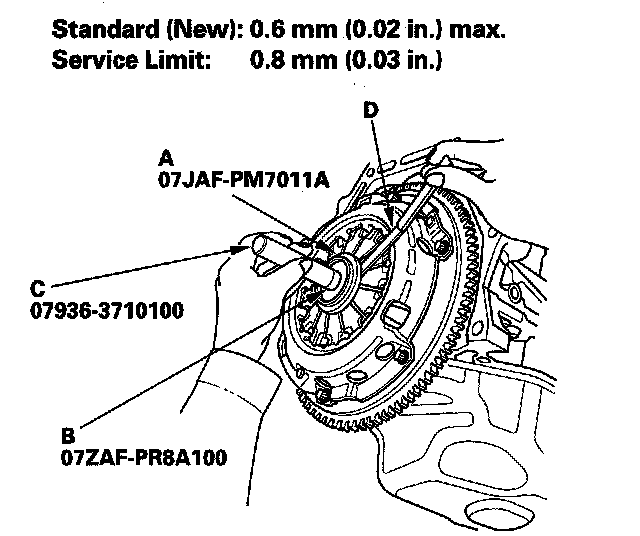 Standard (New): 0.6 mm (0.02 in.) max.
Service Limit: 0.8 mm (0.03 in.)

D

A
07JAF-PM7011A

C
07936-3710100

B
07ZAF-PR8A100