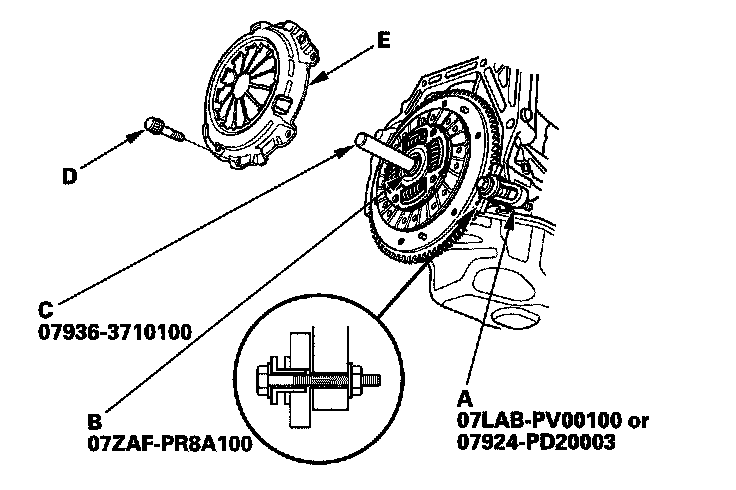 E

D

C
07936-3710100

B
07ZAF-PR8A100

A
07LAB-PV00100 or
07924-PD20003