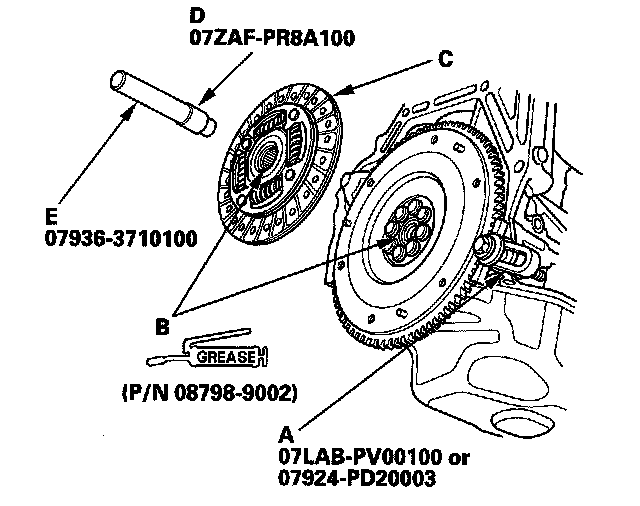 D
07ZAF-PR8A100

C

E
07936-3710100

B

GREASE

(P/N 08798-9002)

A
07LAB-PV00100 or
07924-PD20003