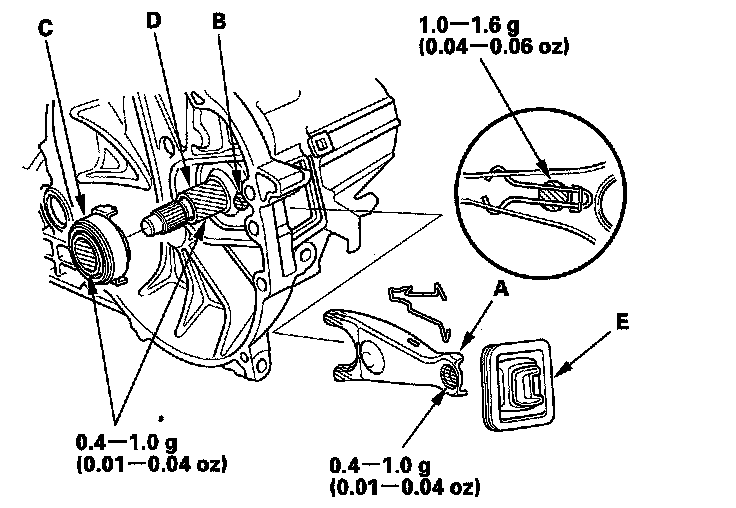 C
D
B
1.0—1.6 g
(0.04—0.06 oz)
A
E
0.4—1.0 g
(0.01—0.04 oz)
0.4—1.0 g
(0.01—0.04 oz)