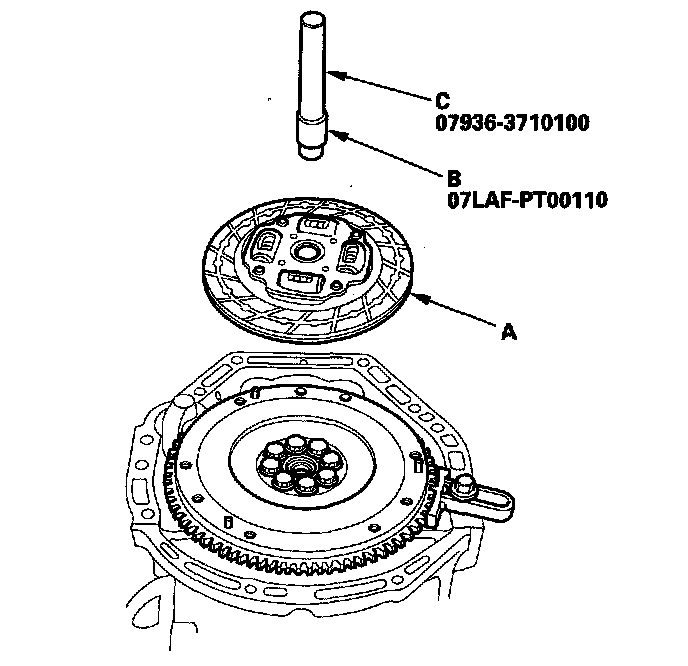 C
07936-3710100

B
07LAF-PT00110

A