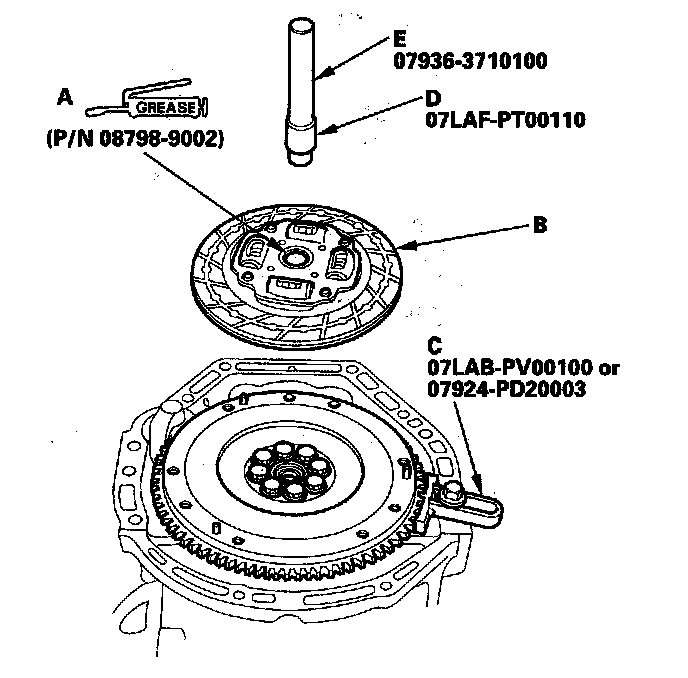 E
07936-3710100

A
GREASE
(P/N 08798-9002)

D
07LAF-PT00110

B

C
07LAB-PV00100 or
07924-PD20003