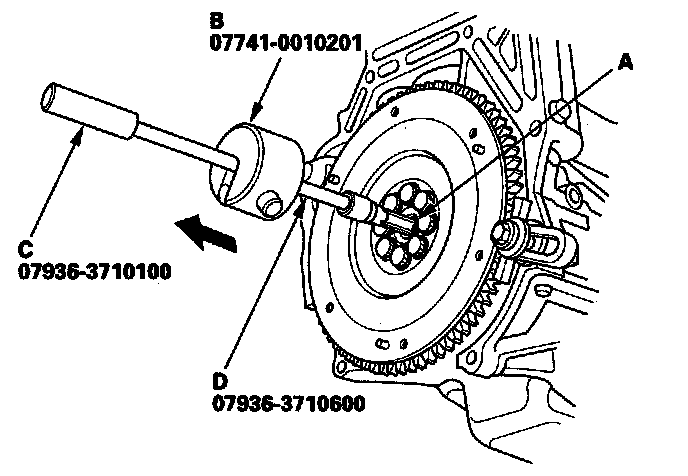 B
07741-0010201

A

C
07936-3710100

D
07936-3710600