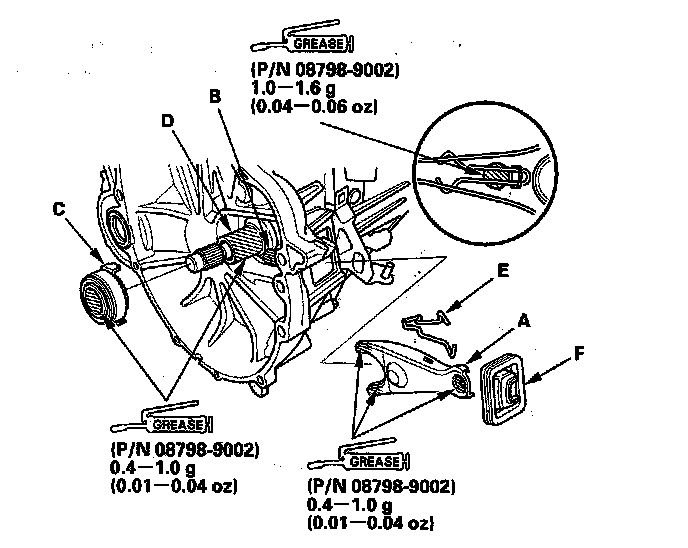 GREASE
(P/N 08798-9002)
1.0—1.6 g
(0.04—0.06 oz)

B

D

C

E

A

F

GREASE
(P/N 08798-9002)
0.4—1.0 g
(0.01—0.04 oz)

GREASE
(P/N 08798-9002)
0.4—1.0 g
(0.01—0.04 oz)