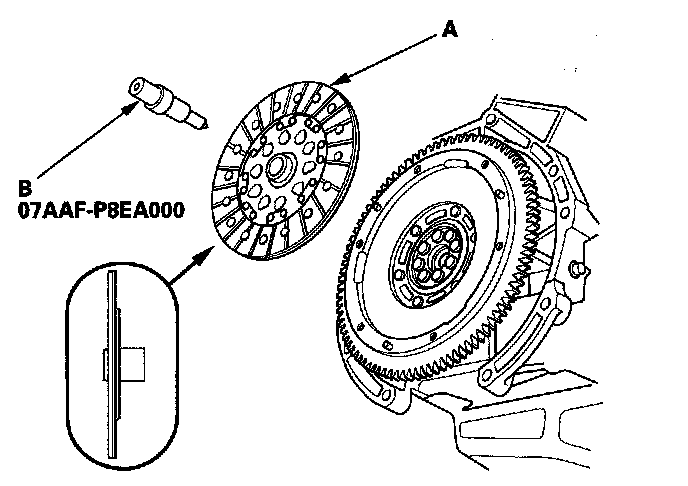 A

B
07AAF-P8EA000