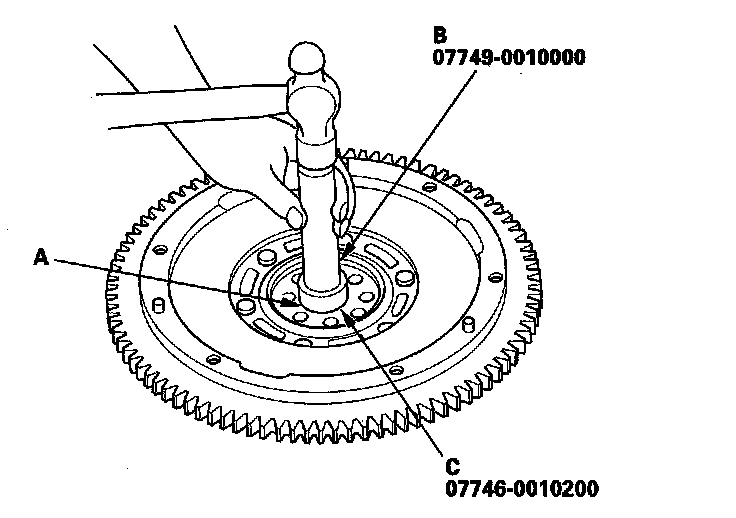 B
07749-0010000

A

C
07746-0010200