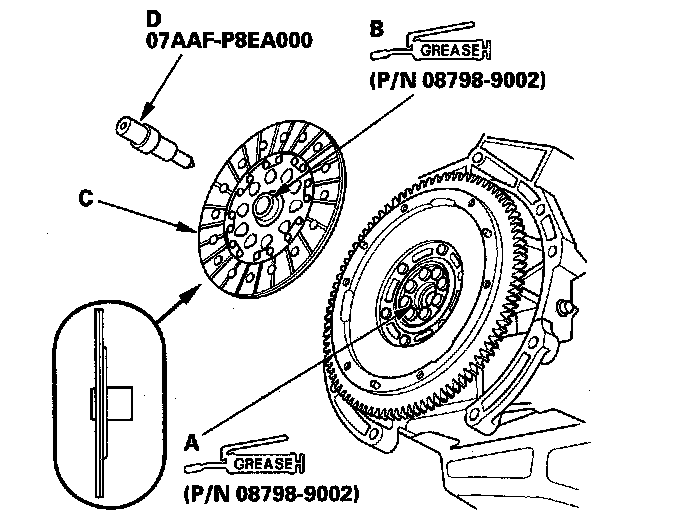 D
07AAF-P8EA000

B
GREASE
(P/N 08798-9002)

C

A
GREASE
(P/N 08798-9002)