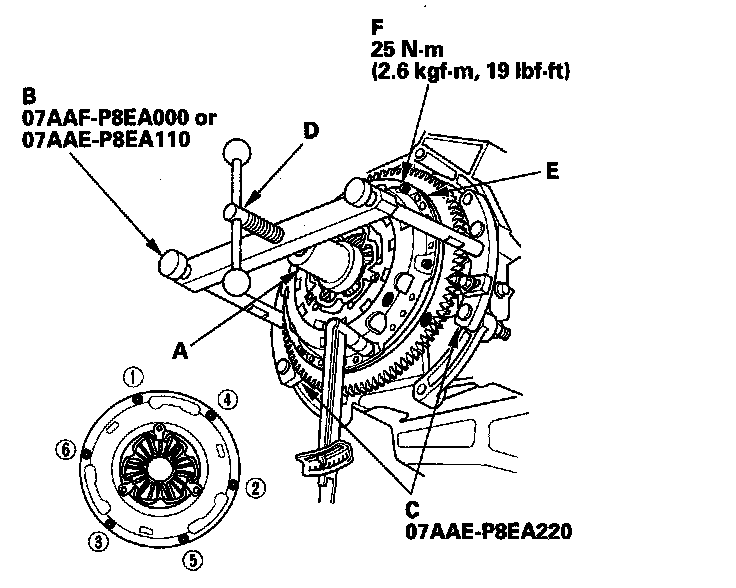 F
25 N·m
(2.6 kgf·m, 19 lbf·ft)

B
07AAF-P8EA000 or
07AAE-P8EA110

D

E

A

①
④
⑥
②
③
⑤

C
07AAE-P8EA220